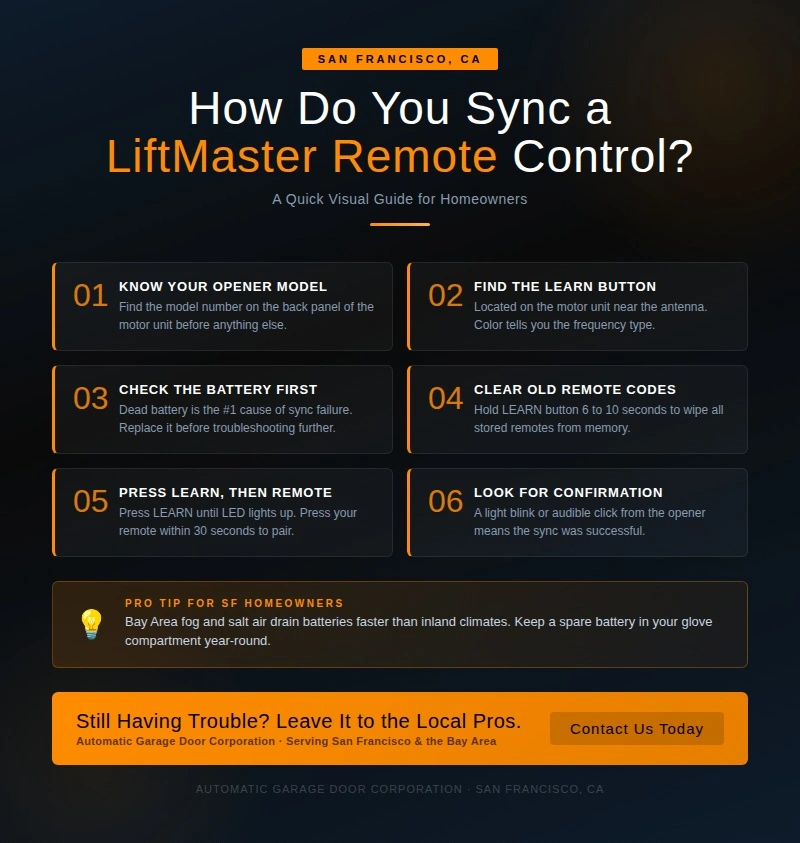 SAN FRANCISCO, CA

How Do You Sync a LiftMaster Remote Control?

A Quick Visual Guide for Homeowners

01 KNOW YOUR OPENER MODEL
Find the model number on the back panel of the motor unit before anything else.

02 FIND THE LEARN BUTTON
Located on the motor unit near the antenna. Color tells you the frequency type.

03 CHECK THE BATTERY FIRST
Dead battery is the #1 cause of sync failure. Replace it before troubleshooting further.

04 CLEAR OLD REMOTE CODES
Hold LEARN button 6 to 10 seconds to wipe all stored remotes from memory.

05 PRESS LEARN, THEN REMOTE
Press LEARN until LED lights up. Press your remote within 30 seconds to pair.

06 LOOK FOR CONFIRMATION
A light blink or audible click from the opener means the sync was successful.

PRO TIP FOR SF HOMEOWNERS
Bay Area fog and salt air drain batteries faster than inland climates. Keep a spare battery in your glove compartment year-round.

Still Having Trouble? Leave It to the Local Pros.
Automatic Garage Door Corporation · Serving San Francisco & the Bay Area

Contact Us Today

AUTOMATIC GARAGE DOOR CORPORATION · SAN FRANCISCO, CA